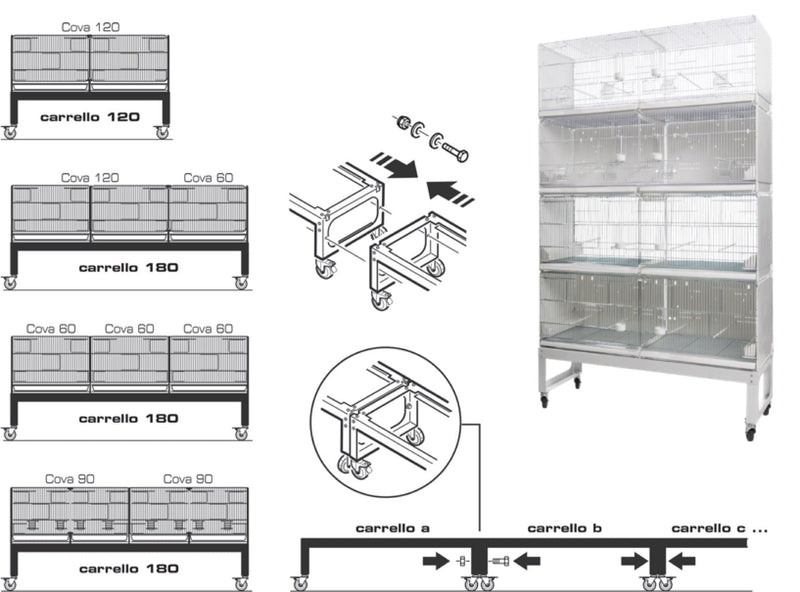 Cova 120

carrello 120

Cova 120 Cova 60

carrello 180

Cova 60 Cova 60 Cova 60

carrello 180

Cova 90 Cova 90

carrello 180

carrello a carrello b carrello c ...