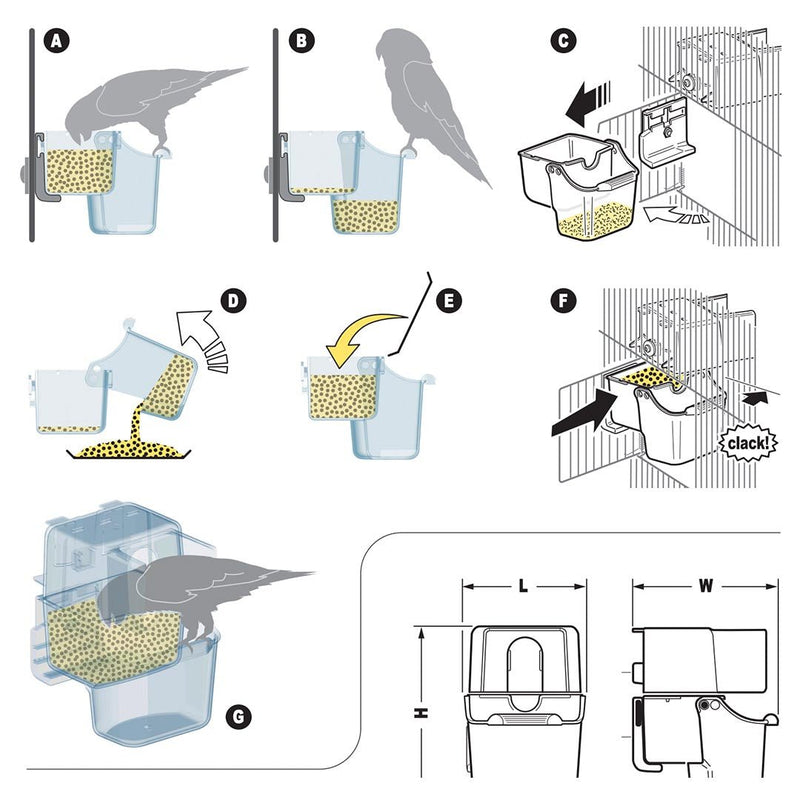 A

B

C

D

E

F

clack!

G

L

W

H