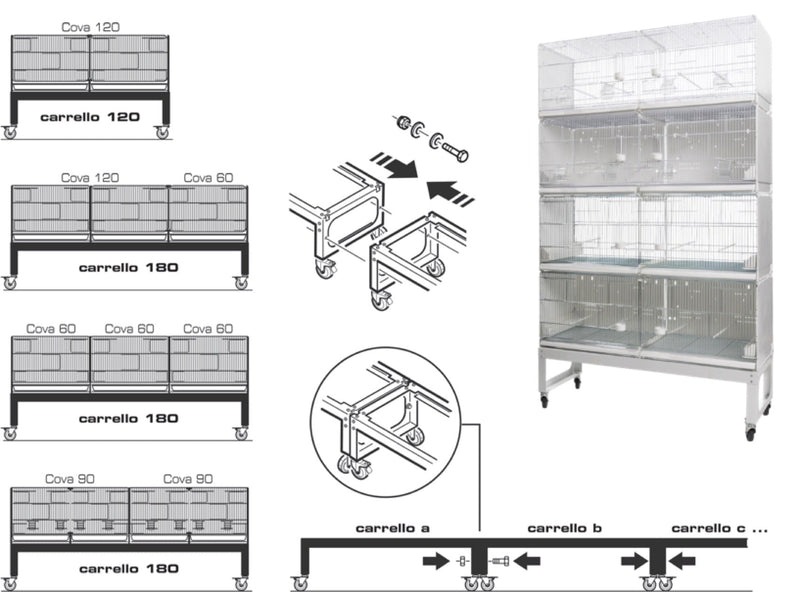 Cova 120

carrello 120

Cova 120 Cova 60

carrello 180

Cova 60 Cova 60 Cova 60

carrello 180

Cova 90 Cova 90

carrello 180

carrello a carrello b carrello c ...